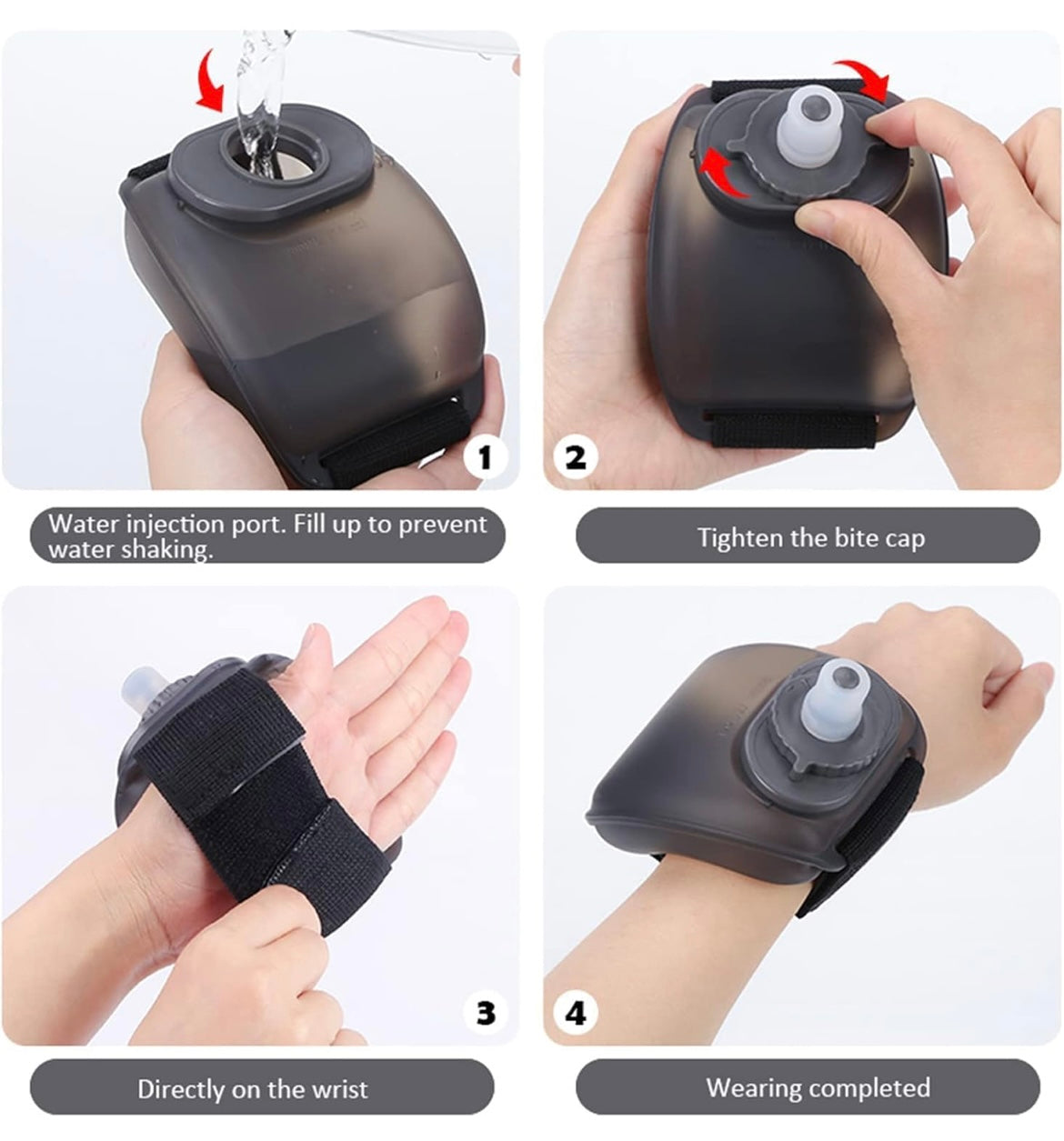 1

Water injection port. Fill up to prevent water shaking.

2

Tighten the bite cap

3

Directly on the wrist

4

Wearing completed